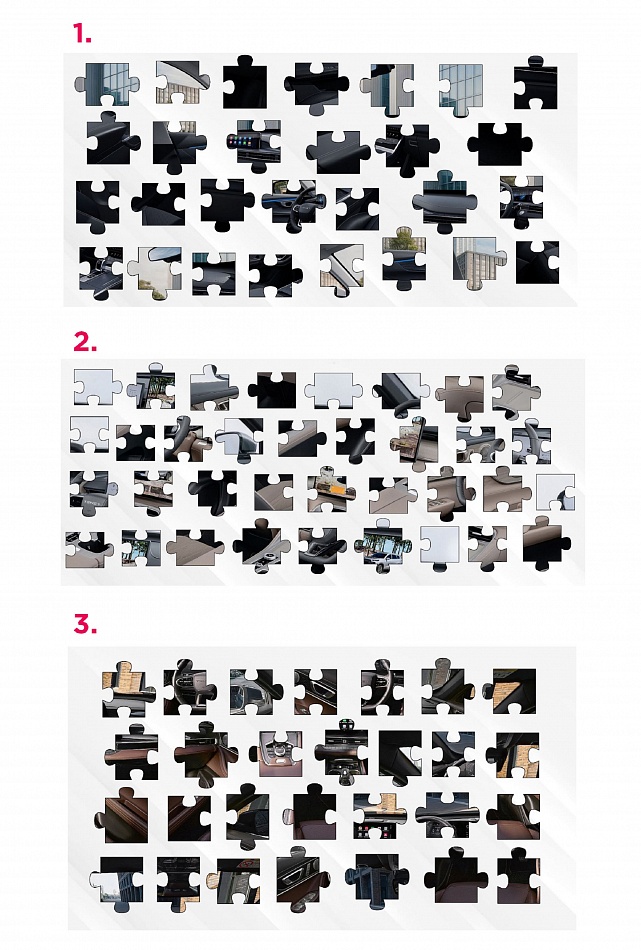 1.

2.

3.